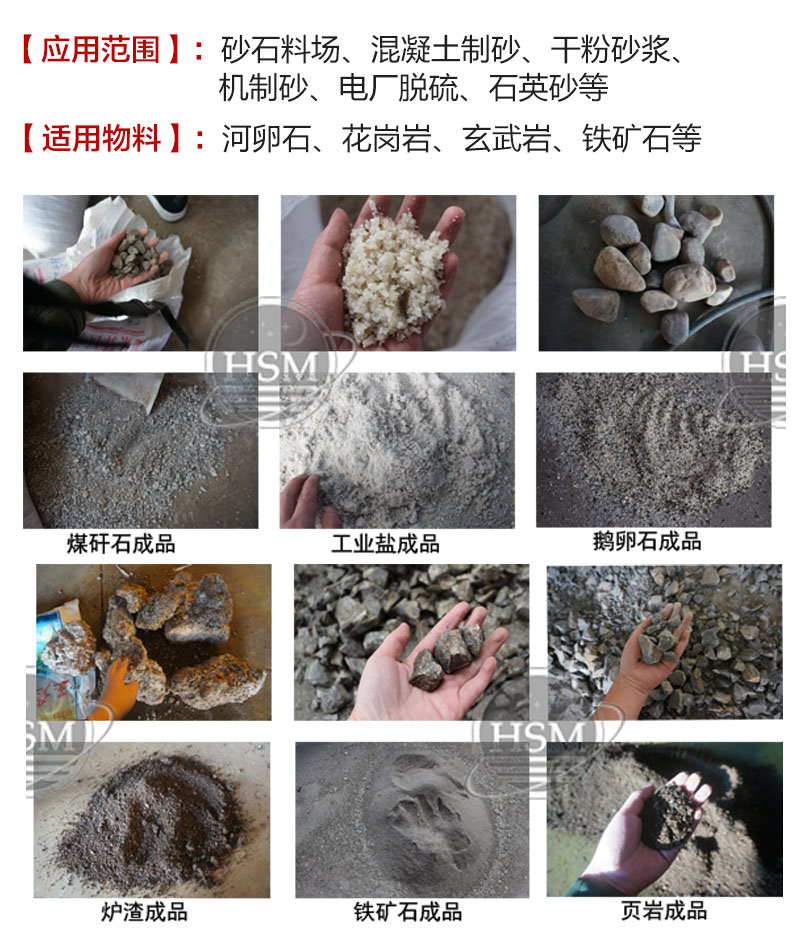 【应用范围】：砂石料场、混凝土制砂、干粉砂浆、机制砂、电厂脱硫、石英砂等

【适用物料】：河卵石、花岗岩、玄武岩、铁矿石等

HSM

HSM

煤矸石成品

工业盐成品

鹅卵石成品

HSM

HSM

炉渣成品

铁矿石成品

页岩成品